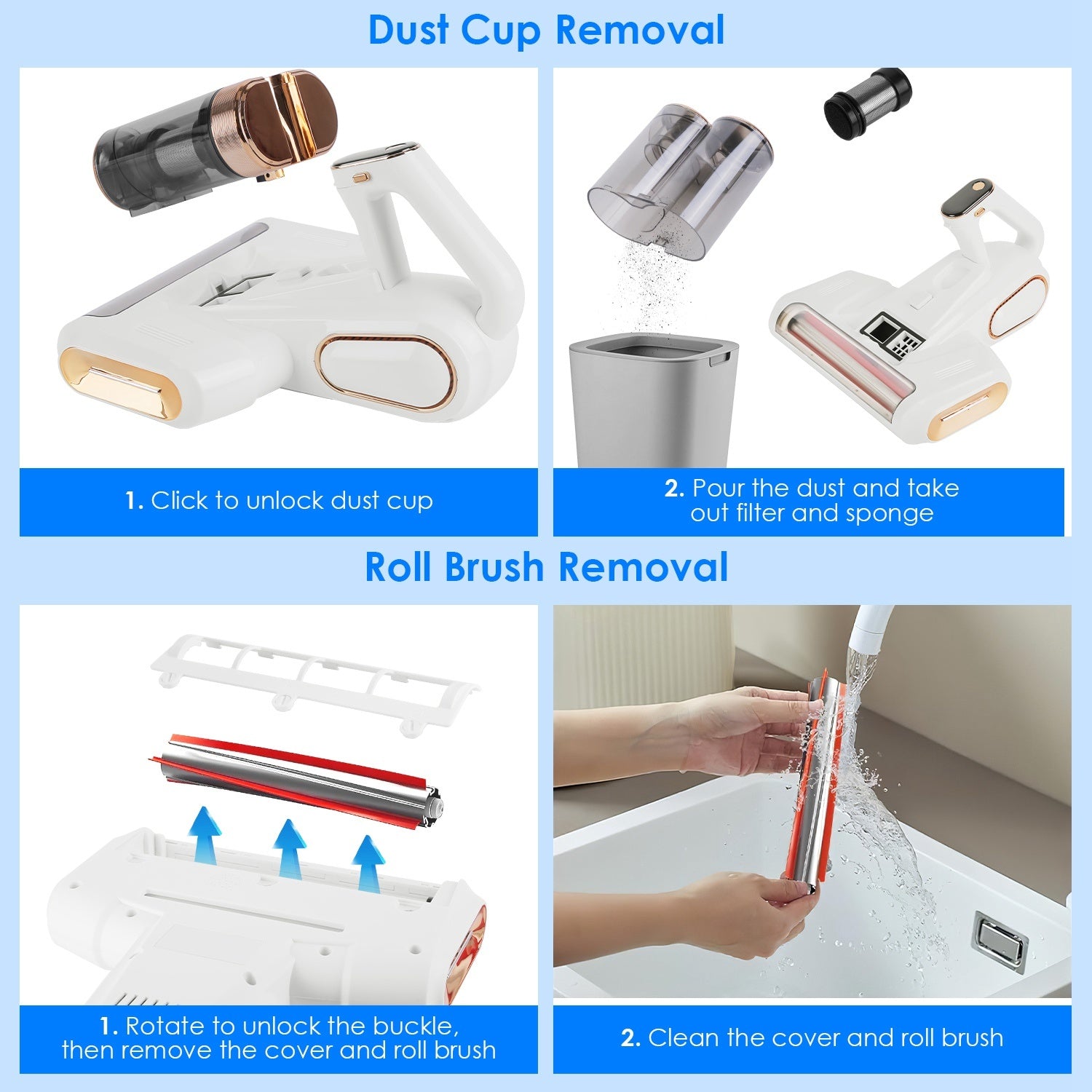 Dust Cup Removal

1. Click to unlock dust cup

2. Pour the dust and take out filter and sponge

Roll Brush Removal

1. Rotate to unlock the buckle, then remove the cover and roll brush

2. Clean the cover and roll brush